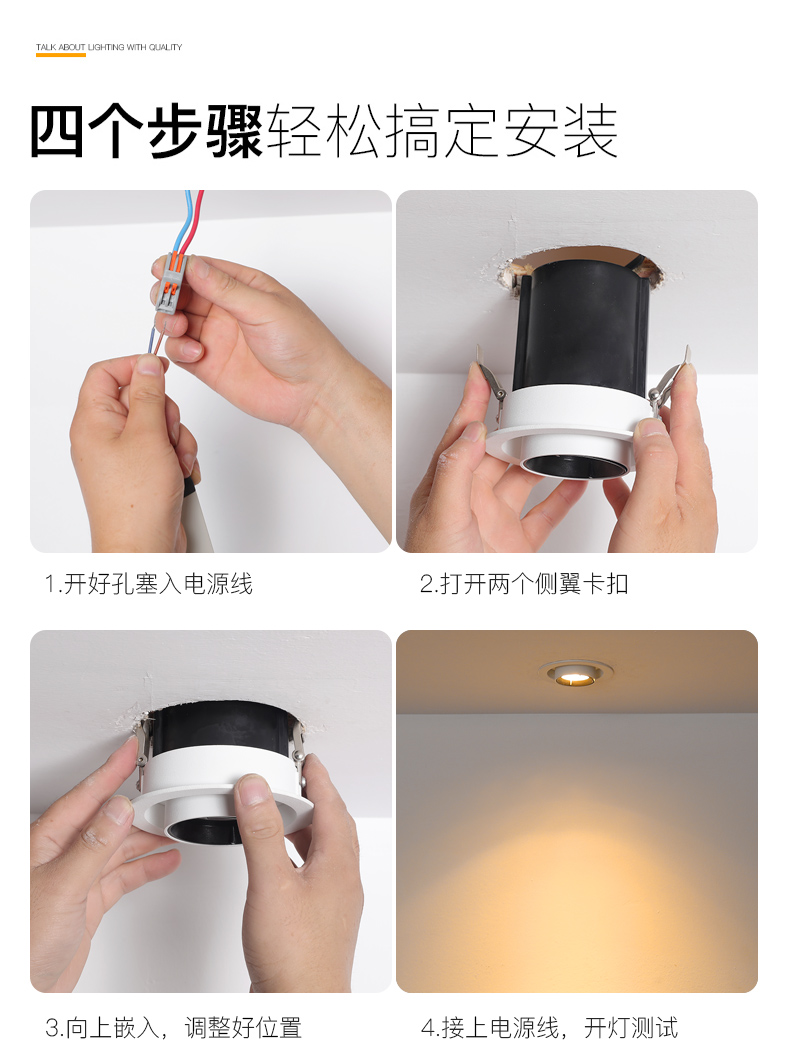 TALK ABOUT LIGHTING WITH QUALITY

四个步骤轻松搞定安装

1.开好孔塞入电源线

2.打开两个侧翼卡扣

3.向上嵌入，调整好位置

4.接上电源线，开灯测试